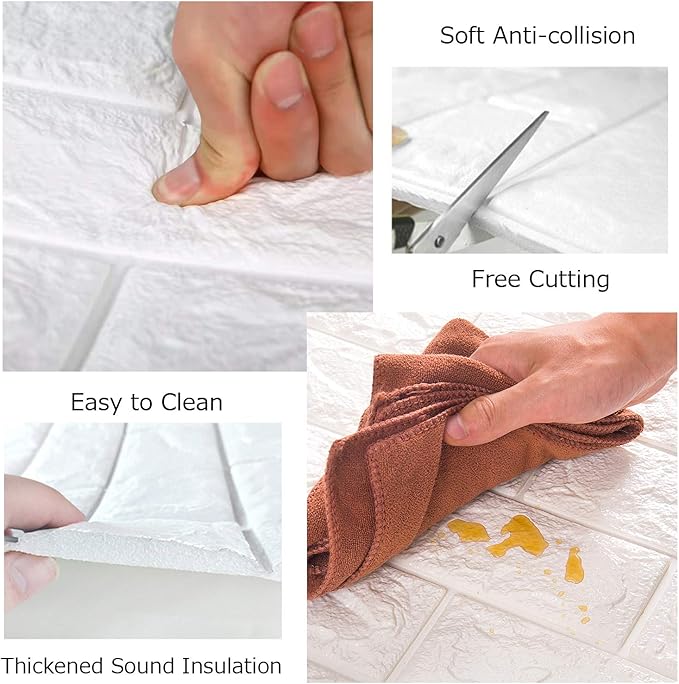 Soft Anti-collision

Free Cutting

Easy to Clean

Thickened Sound Insulation