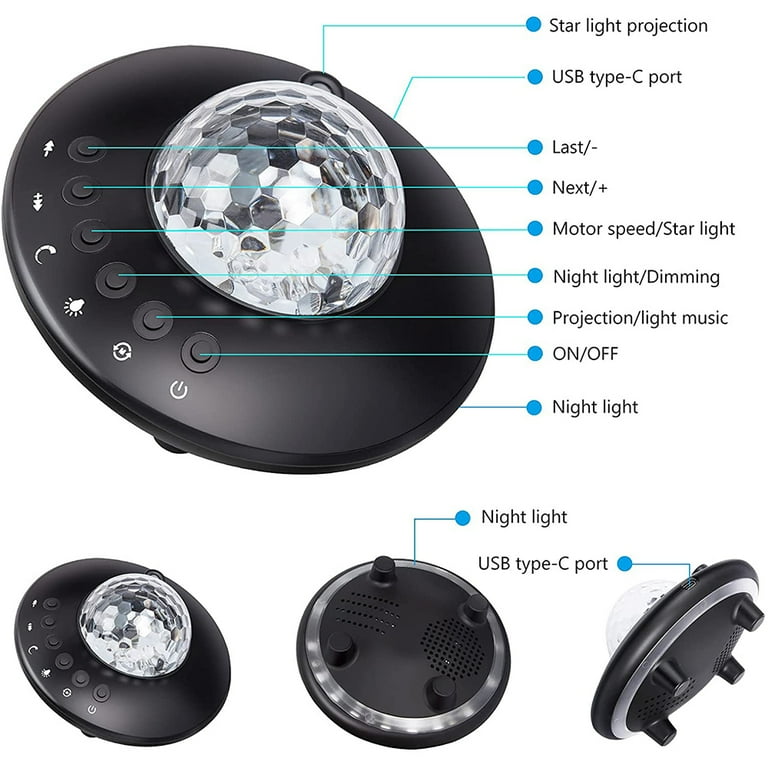 Star light projection
USB type-C port
Last/-
Next/+
Motor speed/Star light
Night light/Dimming
Projection/light music
ON/OFF
Night light

Night light
USB type-C port